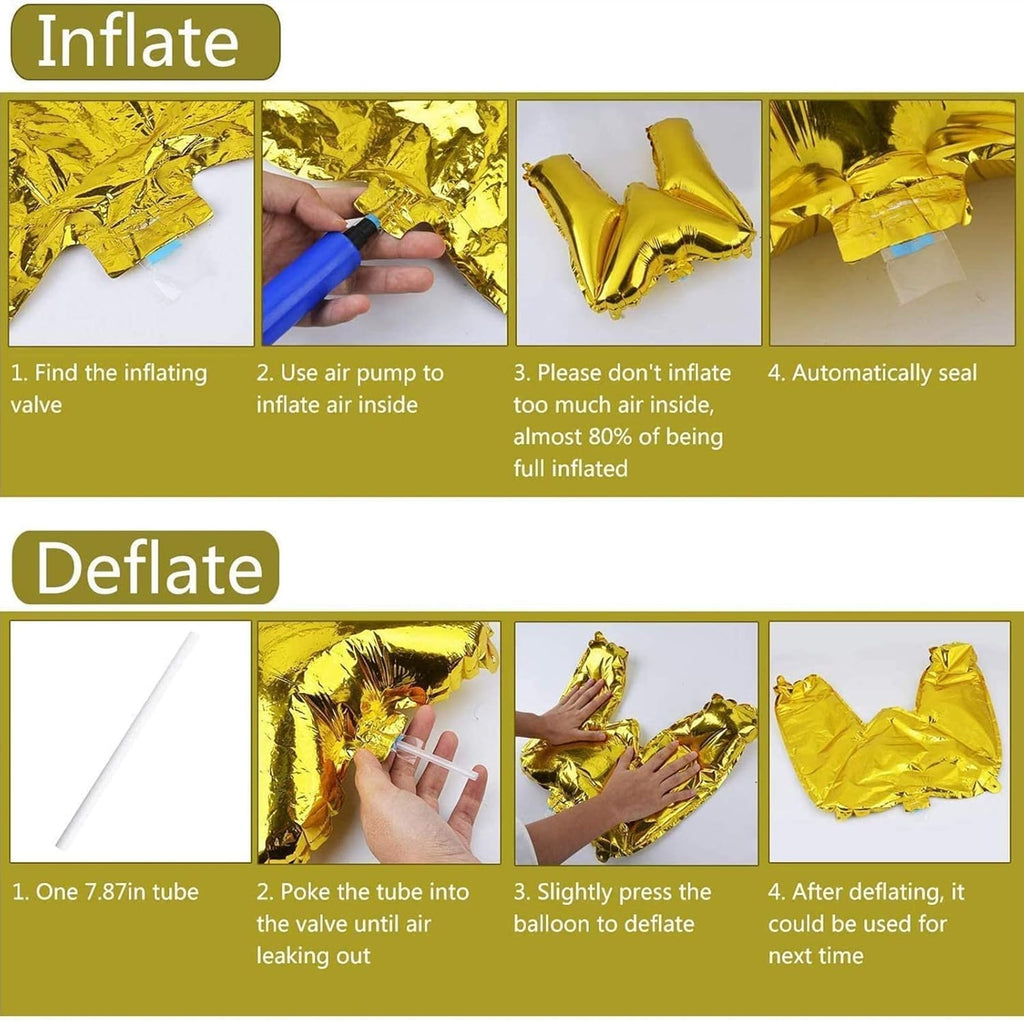 Inflate

1. Find the inflating valve

2. Use air pump to inflate air inside

3. Please don't inflate too much air inside, almost 80% of being full inflated

4. Automatically seal

Deflate

1. One 7.87in tube

2. Poke the tube into the valve until air leaking out

3. Slightly press the balloon to deflate

4. After deflating, it could be used for next time