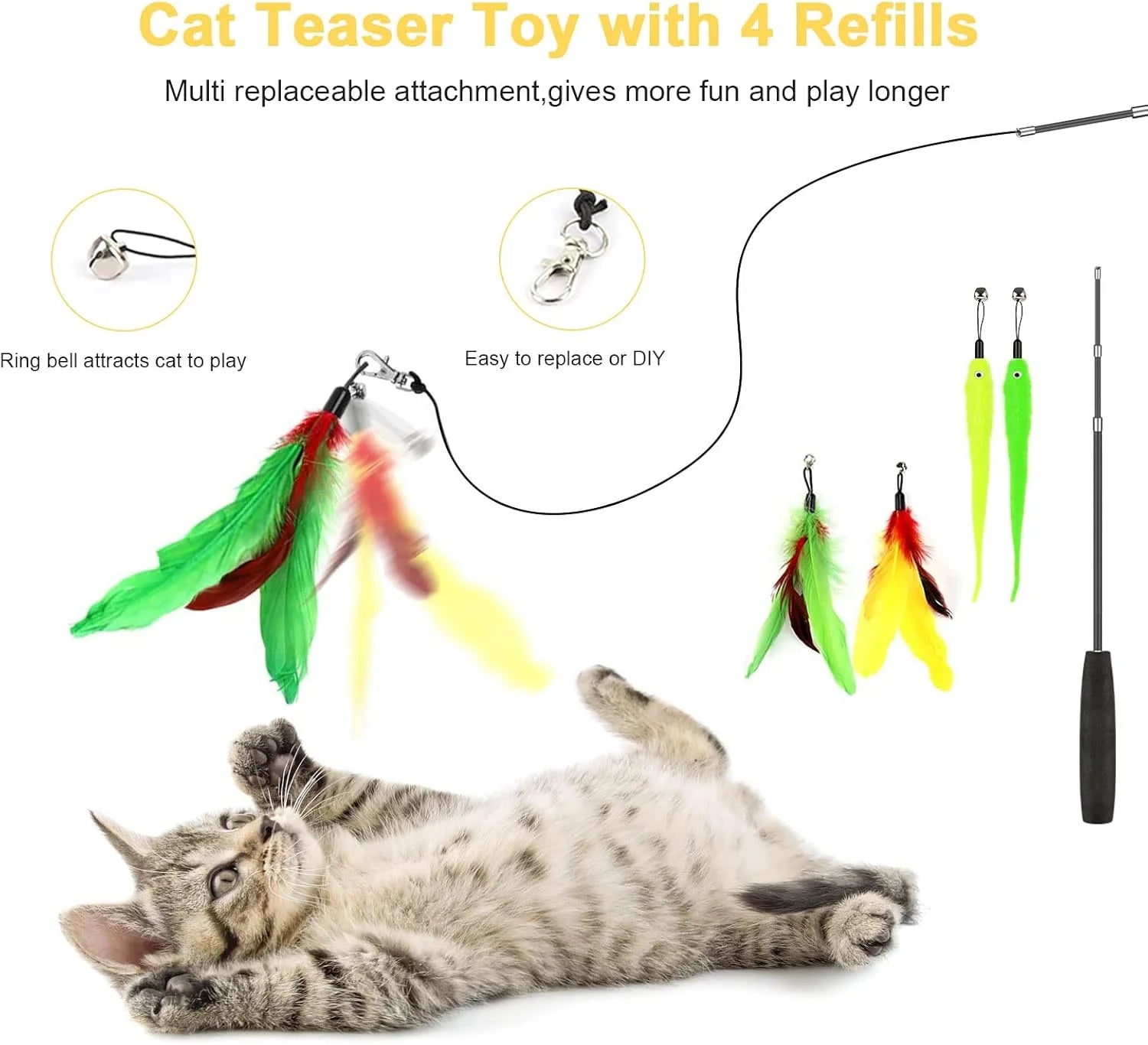 Cat Teaser Toy with 4 Refills

Multi replaceable attachment,gives more fun and play longer

Ring bell attracts cat to play

Easy to replace or DIY